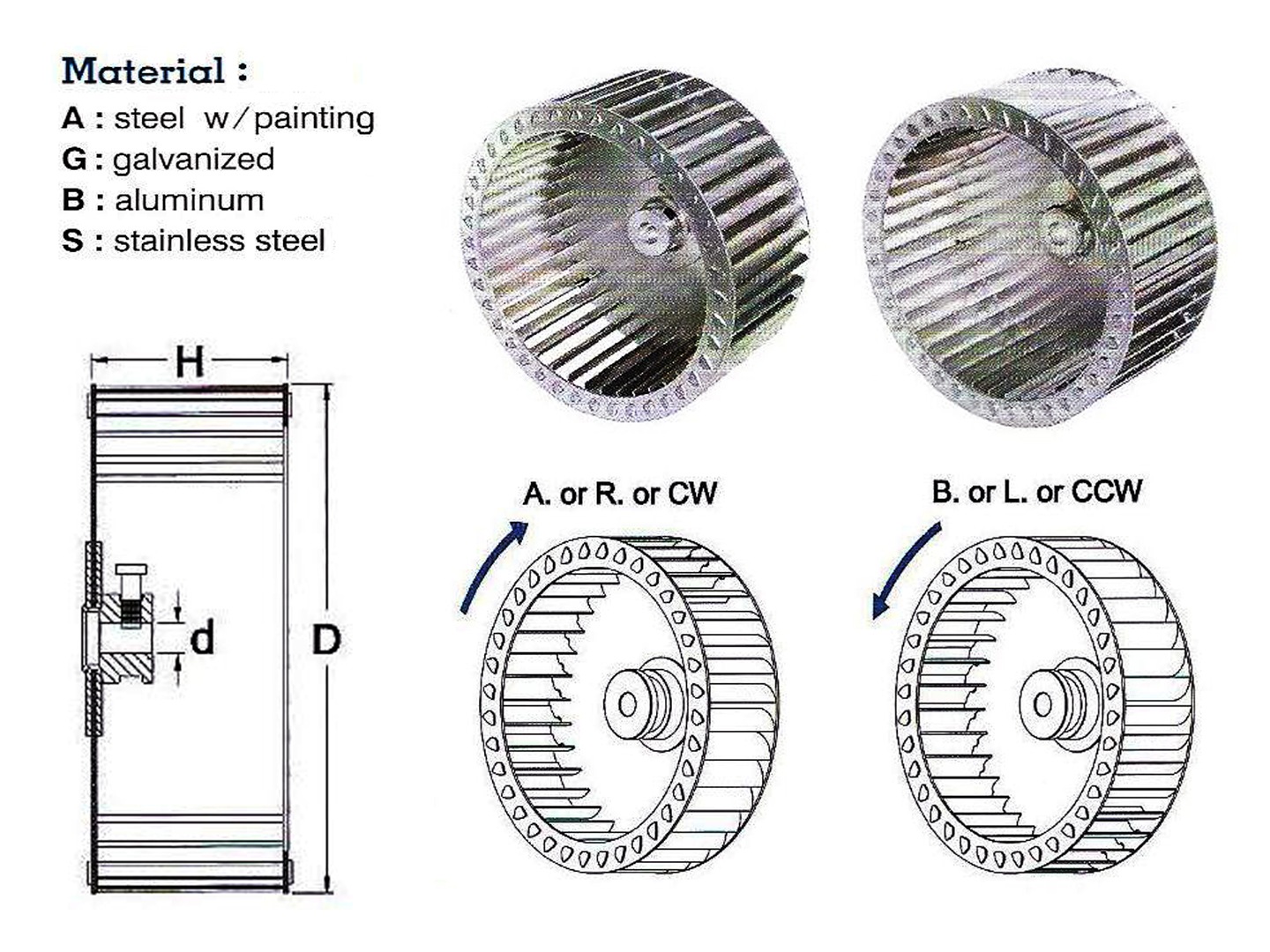 Material :
A : steel w/painting
G : galvanized
B : aluminum
S : stainless steel

H
d
D

A. or R. or CW

B. or L. or CCW