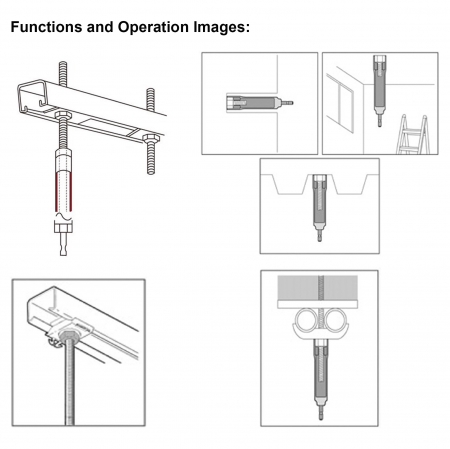 Functions and Operation Images: