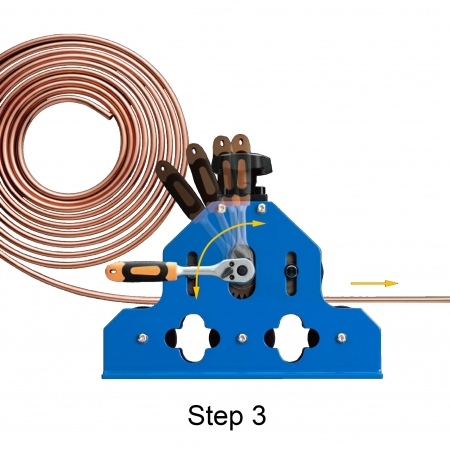 Step 3